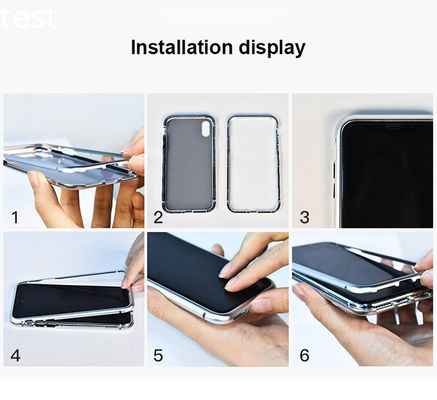 test

Installation display

1

2

3

4

5

6