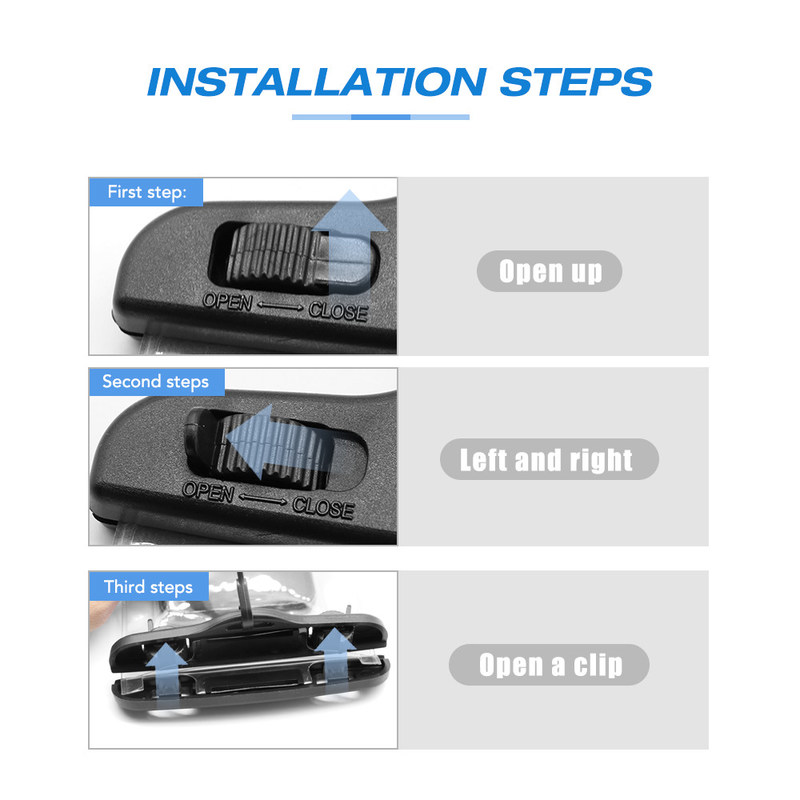 INSTALLATION STEPS

First step:

OPEN ⟷ CLOSE

Open up

Second steps

OPEN ⟷ CLOSE

Left and right

Third steps

Open a clip